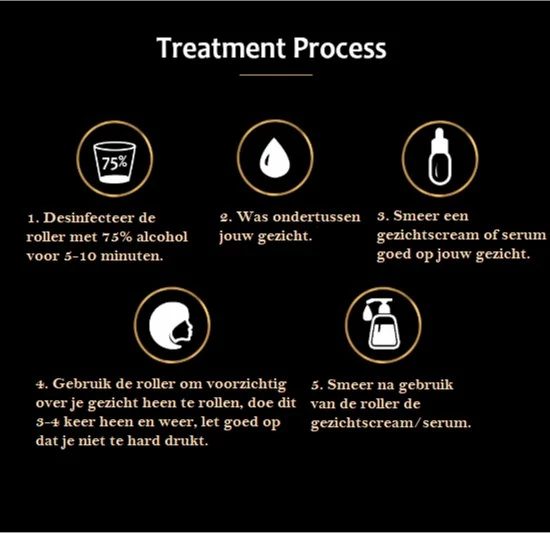 Treatment Process

75%

1. Desinfecteer de roller met 75% alcohol voor 5-10 minuten.

2. Was ondertussen jouw gezicht.

3. Smeer een gezichtscream of serum goed op jouw gezicht.

4. Gebruik de roller om voorzichtig over je gezicht heen te rollen, doe dit 3-4 keer heen en weer, let goed op dat je niet te hard drukt.

5. Smeer na gebruik van de roller de gezichtscream/serum.