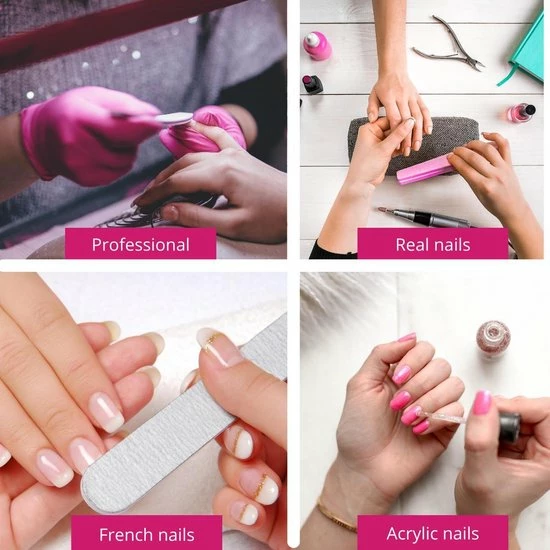 Professional

Real nails

French nails

Acrylic nails