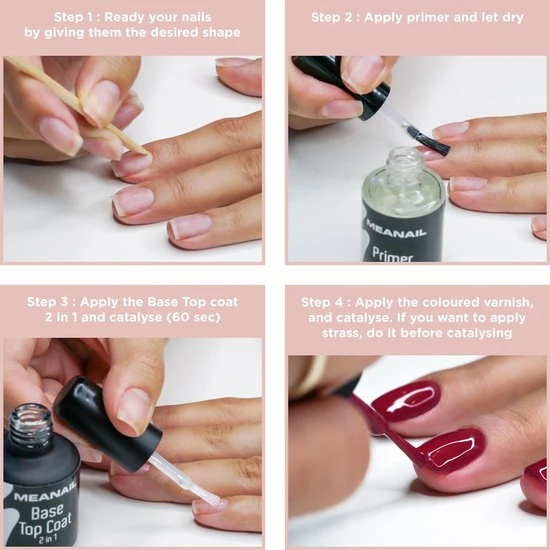 Step 1 : Ready your nails by giving them the desired shape

Step 2 : Apply primer and let dry

MEANAIL
Primer

Step 3 : Apply the Base Top coat 2 in 1 and catalyse (60 sec)

MEANAIL
Base Top Coat
2 in 1

Step 4 : Apply the coloured varnish, and catalyse. If you want to apply strass, do it before catalysing