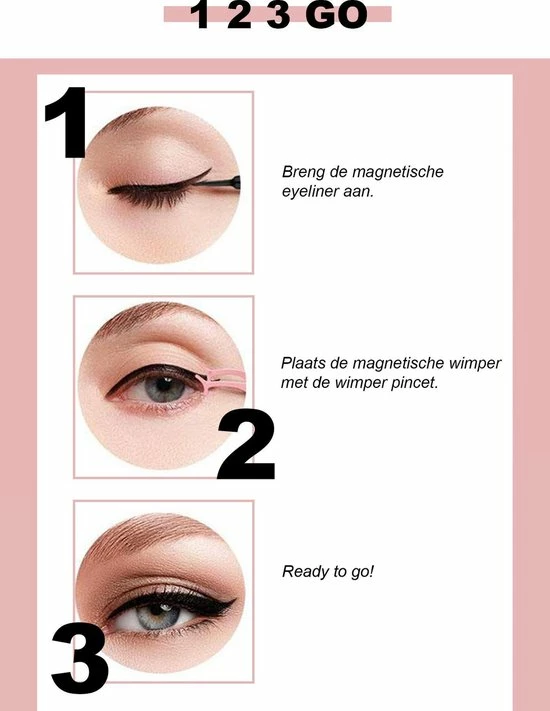 1 2 3 GO

1

Breng de magnetische eyeliner aan.

Plaats de magnetische wimper met de wimper pincet.

2

Ready to go!

3